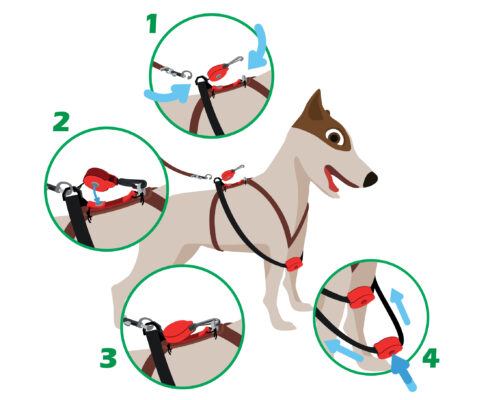 1

2

3

4